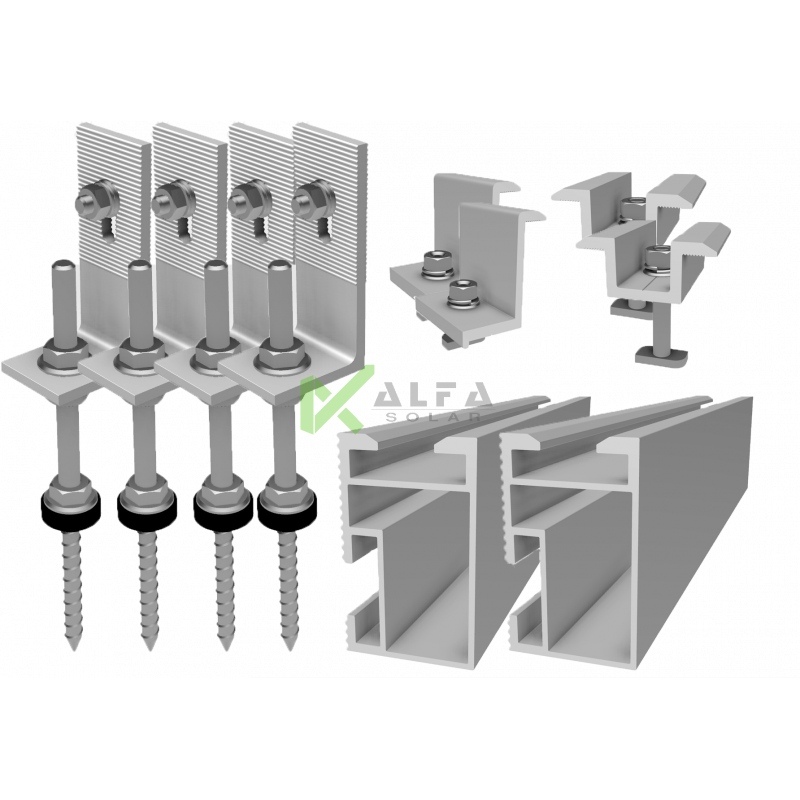 ALFA
SOLAR